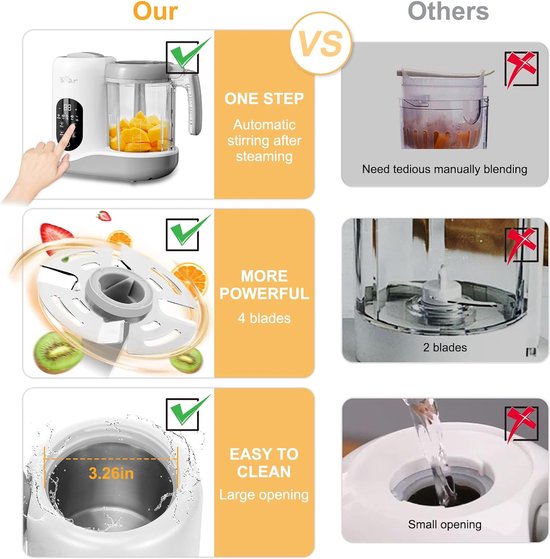 Our

VS

Others

ONE STEP

Automatic stirring after steaming

Need tedious manually blending

MORE POWERFUL

4 blades

2 blades

3.26in

EASY TO CLEAN

Large opening

Small opening