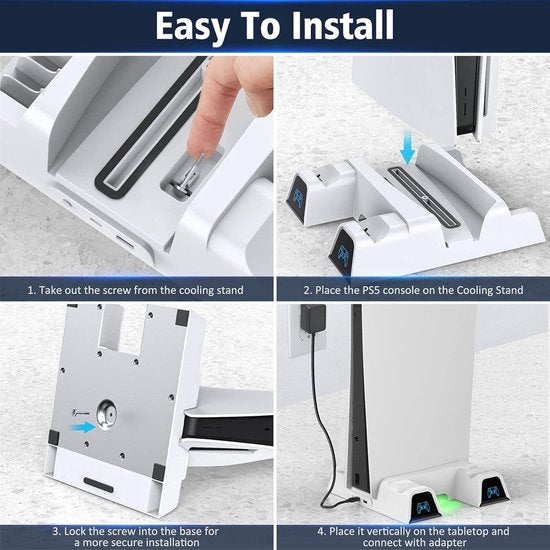 Easy To Install

1. Take out the screw from the cooling stand

2. Place the PS5 console on the Cooling Stand

3. Lock the screw into the base for a more secure installation

4. Place it vertically on the tabletop and connect with adapter