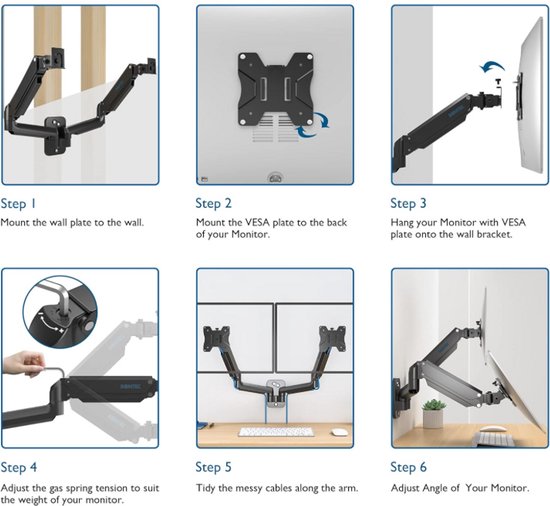 Step 1
Mount the wall plate to the wall.

Step 2
Mount the VESA plate to the back of your Monitor.

Step 3
Hang your Monitor with VESA plate onto the wall bracket.

Step 4
Adjust the gas spring tension to suit the weight of your monitor.

Step 5
Tidy the messy cables along the arm.

Step 6
Adjust Angle of Your Monitor.